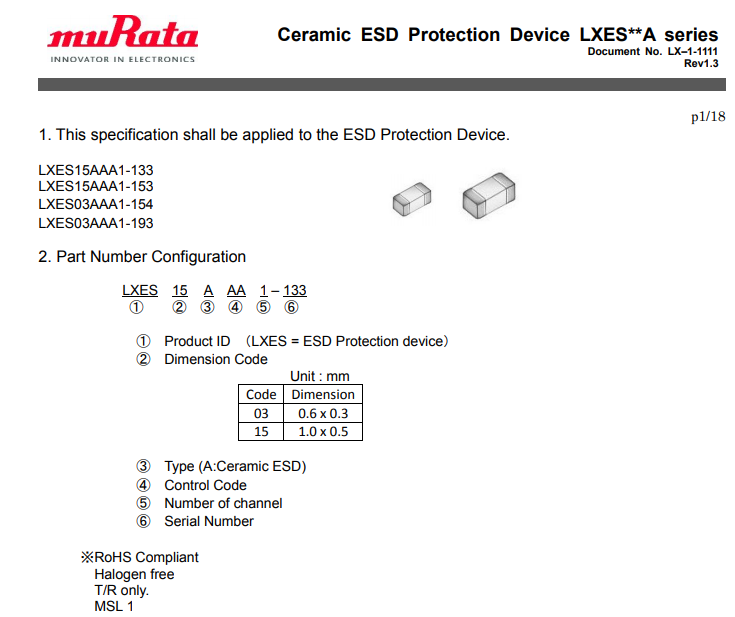 muRata
INNOVATOR IN ELECTRONICS

Ceramic ESD Protection Device LXES**A series
Document No. LX–1-1111
Rev1.3

p1/18

1. This specification shall be applied to the ESD Protection Device.

LXES15AAA1-133
LXES15AAA1-153
LXES03AAA1-154
LXES03AAA1-193

2. Part Number Configuration

LXES 15 A AA 1 – 133
① ② ③ ④ ⑤ ⑥

① Product ID （LXES = ESD Protection device）
② Dimension Code

Unit : mm

| Code | Dimension |
|---|---|
| 03 | 0.6 x 0.3 |
| 15 | 1.0 x 0.5 |

③ Type (A:Ceramic ESD)
④ Control Code
⑤ Number of channel
⑥ Serial Number

※RoHS Compliant
Halogen free
T/R only.
MSL 1