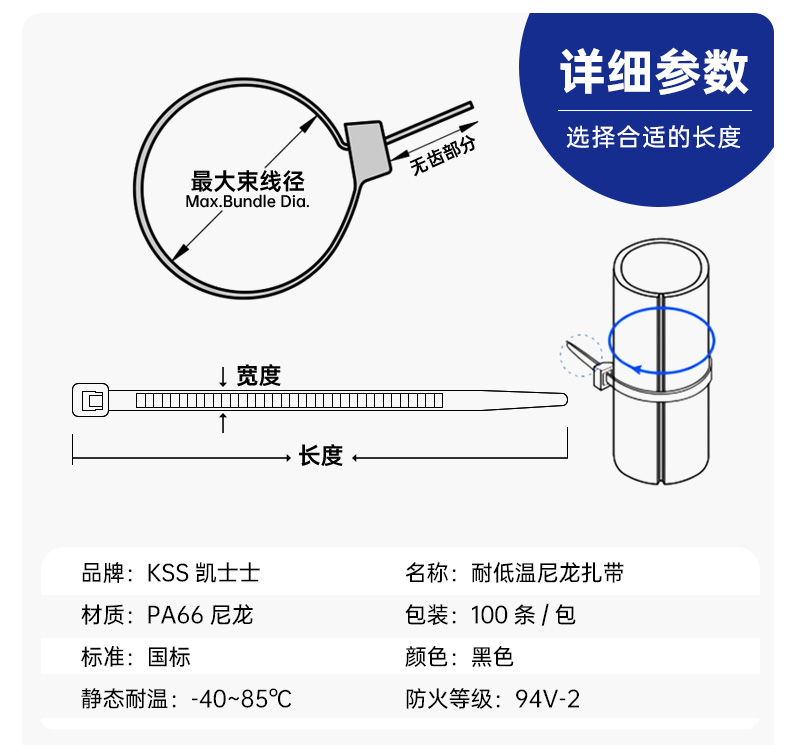 详细参数
选择合适的长度

最大束线径
Max.Bundle Dia.

无齿部分

宽度

长度

| 品牌：KSS 凯士士 | 名称：耐低温尼龙扎带 |
|---|---|
| 材质：PA66 尼龙 | 包装：100 条 / 包 |
| 标准：国标 | 颜色：黑色 |
| 静态耐温：-40~85℃ | 防火等级：94V-2 |