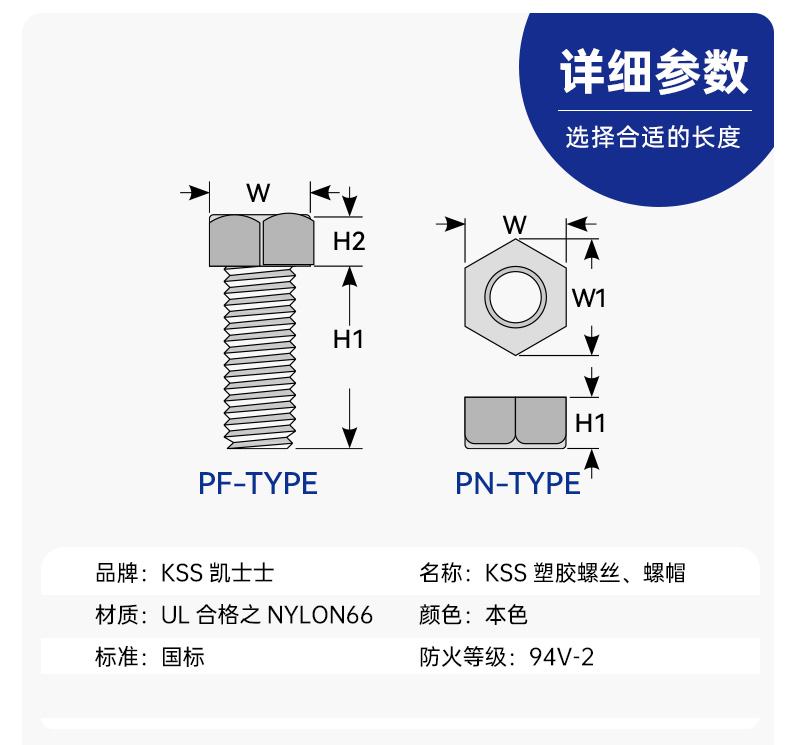 详细参数
选择合适的长度

W
H2
H1
PF-TYPE

W
W1
H1
PN-TYPE

品牌：KSS 凯士士
名称：KSS 塑胶螺丝、螺帽
材质：UL 合格之 NYLON66
颜色：本色
标准：国标
防火等级：94V-2