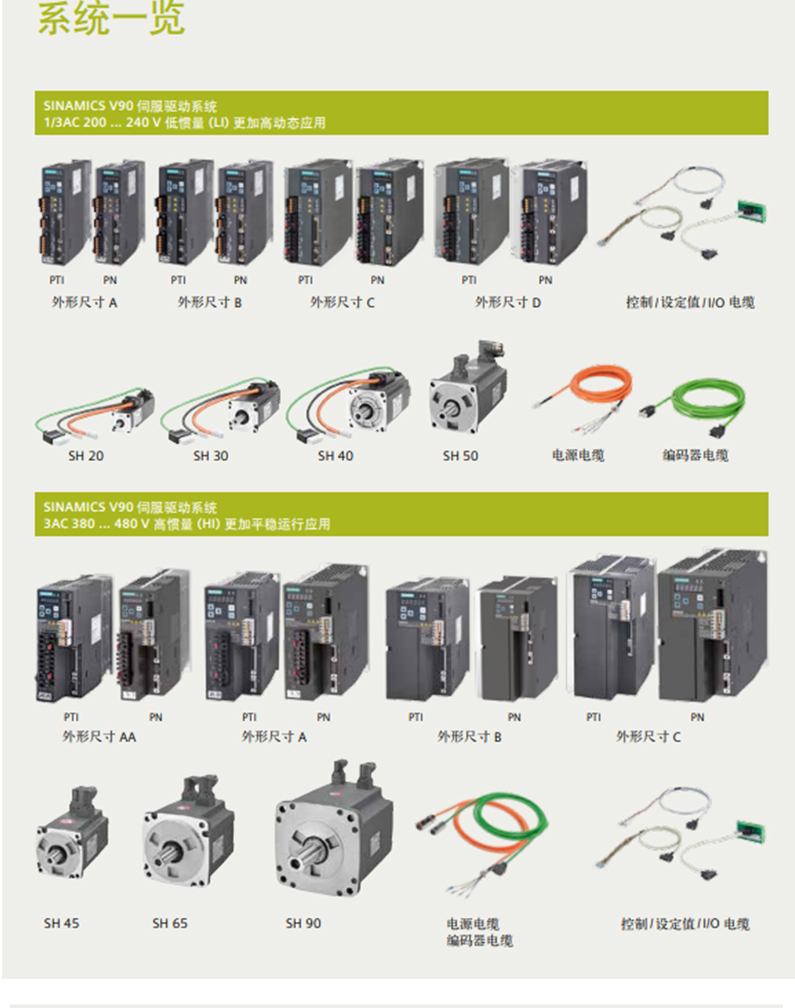 系统一览

SINAMICS V90 伺服驱动系统
1/3AC 200 ... 240 V 低惯量 (LI) 更加高动态应用

PTI PN PTI PN PTI PN PTI PN

外形尺寸 A 外形尺寸 B 外形尺寸 C 外形尺寸 D 控制 / 设定值 / I/O 电缆

SH 20 SH 30 SH 40 SH 50 电源电缆 编码器电缆

SINAMICS V90 伺服驱动系统
3AC 380 ... 480 V 高惯量 (HI) 更加平稳运行应用

PTI PN PTI PN PTI PN PTI PN

外形尺寸 AA 外形尺寸 A 外形尺寸 B 外形尺寸 C

SH 45 SH 65 SH 90 电源电缆 编码器电缆 控制 / 设定值 / I/O 电缆