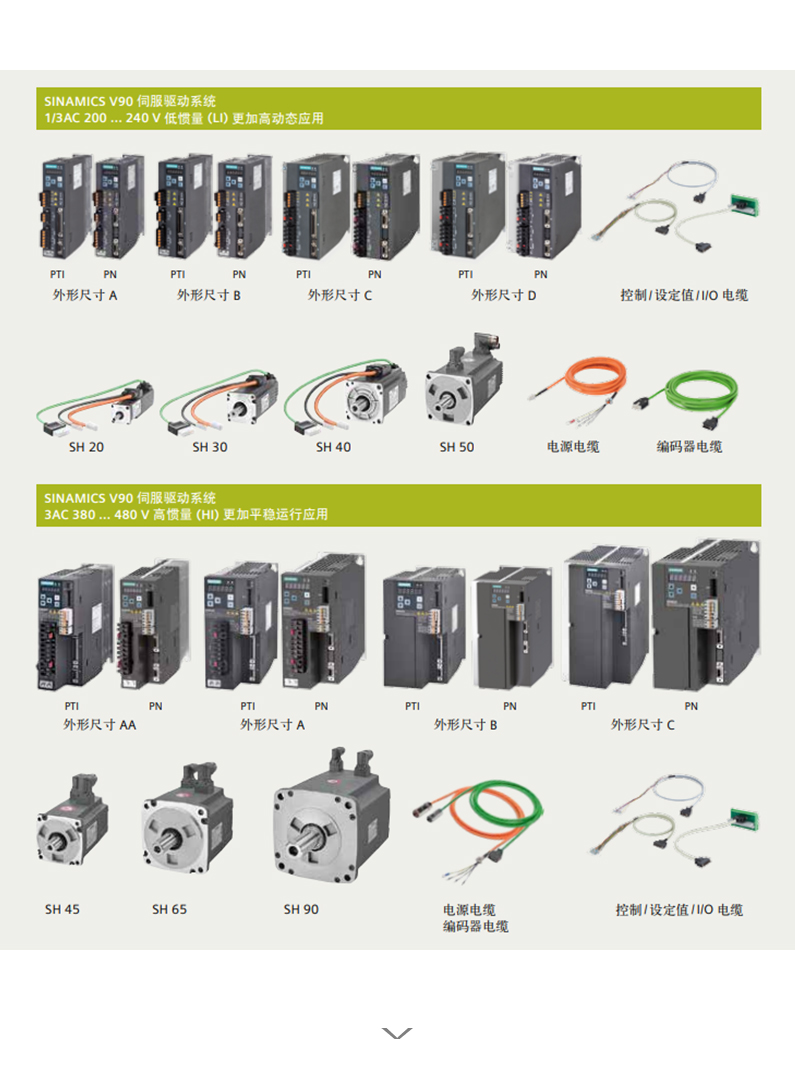 SINAMICS V90 伺服驱动系统
1/3AC 200 ... 240 V 低惯量 (LI) 更加高动态应用

PTI PN
外形尺寸 A

PTI PN
外形尺寸 B

PTI PN
外形尺寸 C

PTI PN
外形尺寸 D

控制 / 设定值 / I/O 电缆

SH 20

SH 30

SH 40

SH 50

电源电缆

编码器电缆

SINAMICS V90 伺服驱动系统
3AC 380 ... 480 V 高惯量 (HI) 更加平稳运行应用

PTI PN
外形尺寸 AA

PTI PN
外形尺寸 A

PTI PN
外形尺寸 B

PTI PN
外形尺寸 C

SH 45

SH 65

SH 90

电源电缆
编码器电缆

控制 / 设定值 / I/O 电缆